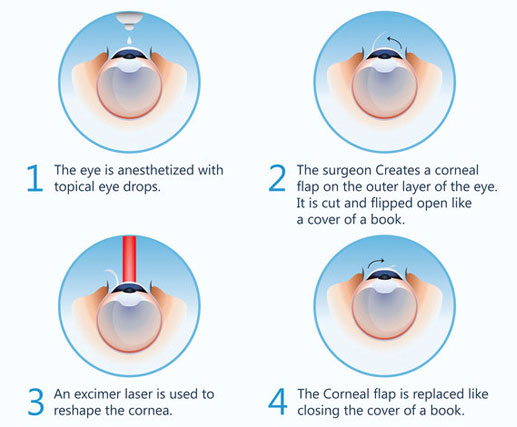 1 The eye is anesthetized with topical eye drops.

2 The surgeon Creates a corneal flap on the outer layer of the eye. It is cut and flipped open like a cover of a book.

3 An excimer laser is used to reshape the cornea.

4 The Corneal flap is replaced like closing the cover of a book.